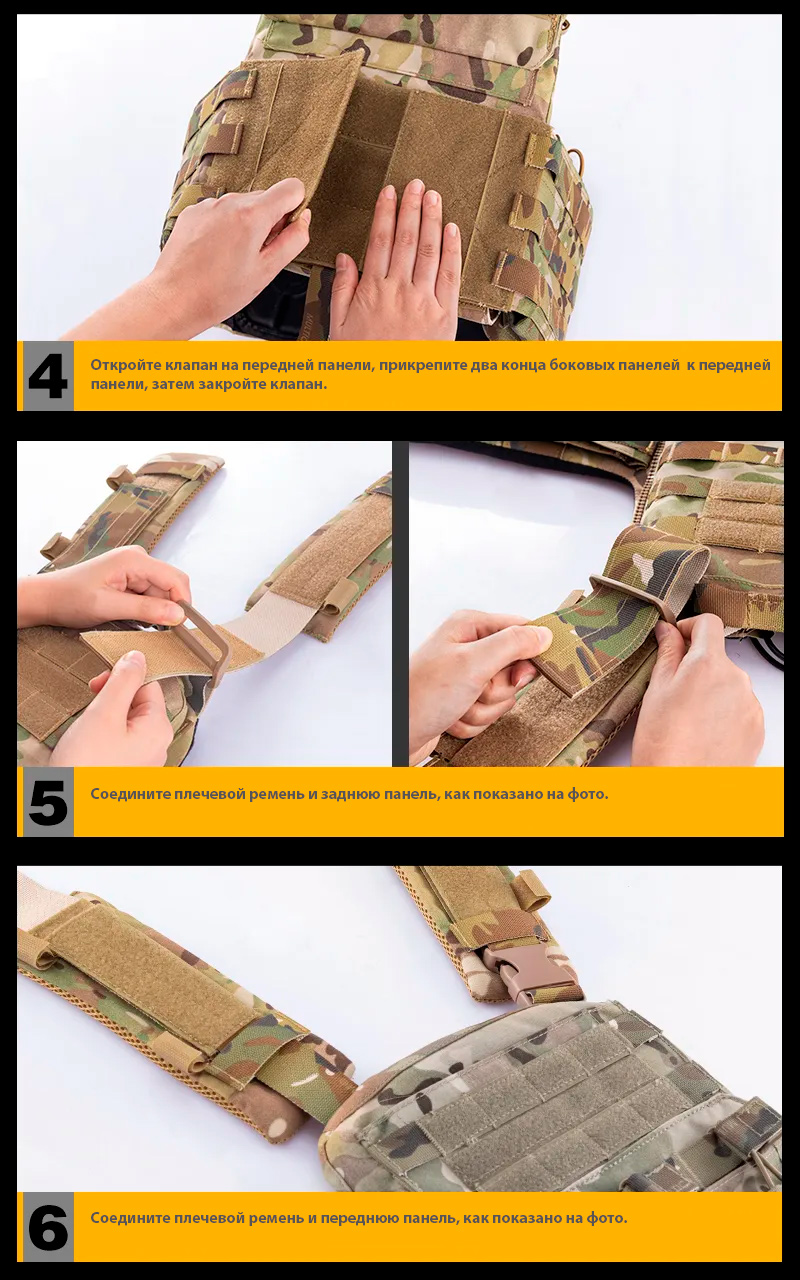 4

Откройте клапан на передней панели, прикрепите два конца боковых панелей к передней панели, затем закройте клапан.

5

Соедините плечевой ремень и заднюю панель, как показано на фото.

6

Соедините плечевой ремень и переднюю панель, как показано на фото.