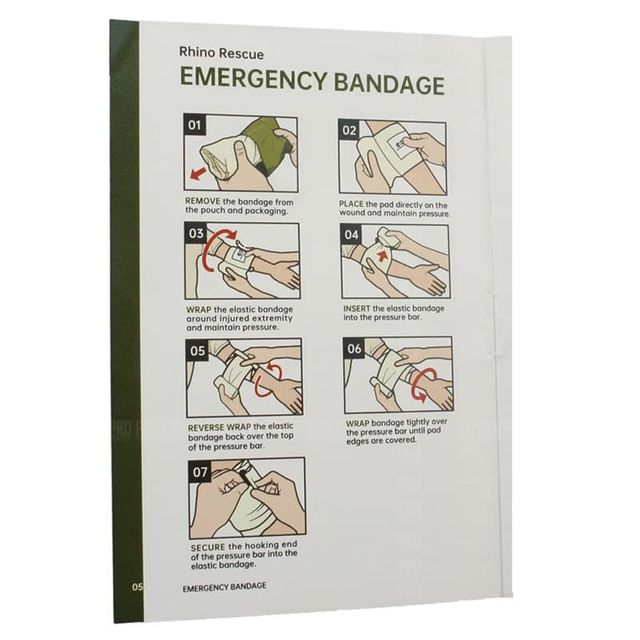 Rhino Rescue

EMERGENCY BANDAGE

01

REMOVE the bandage from the pouch and packaging.

02

PLACE the pad directly on the wound and maintain pressure.

03

WRAP the elastic bandage around injured extremity and maintain pressure.

04

INSERT the elastic bandage into the pressure bar.

05

REVERSE WRAP the elastic bandage back over the top of the pressure bar.

06

WRAP bandage tightly over the pressure bar until pad edges are covered.

07

SECURE the hooking end of the pressure bar into the elastic bandage.

05 EMERGENCY BANDAGE